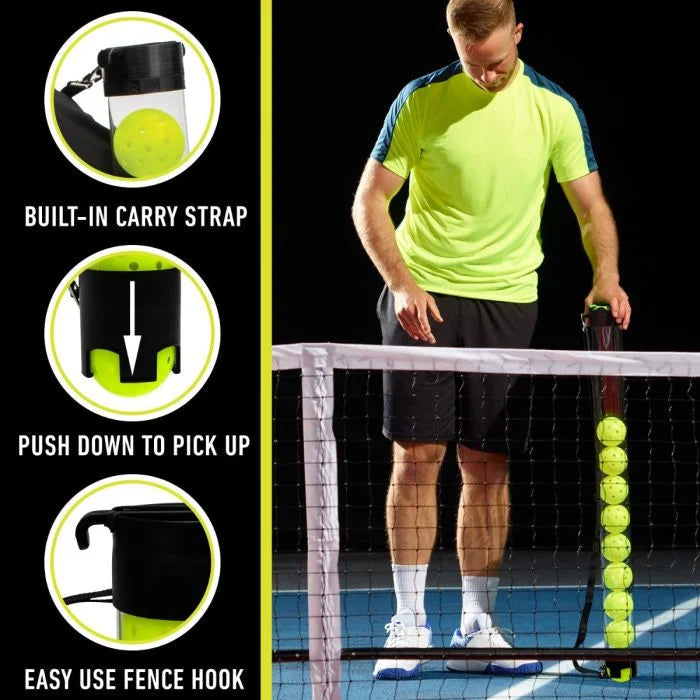 BUILT-IN CARRY STRAP

PUSH DOWN TO PICK UP

EASY USE FENCE HOOK